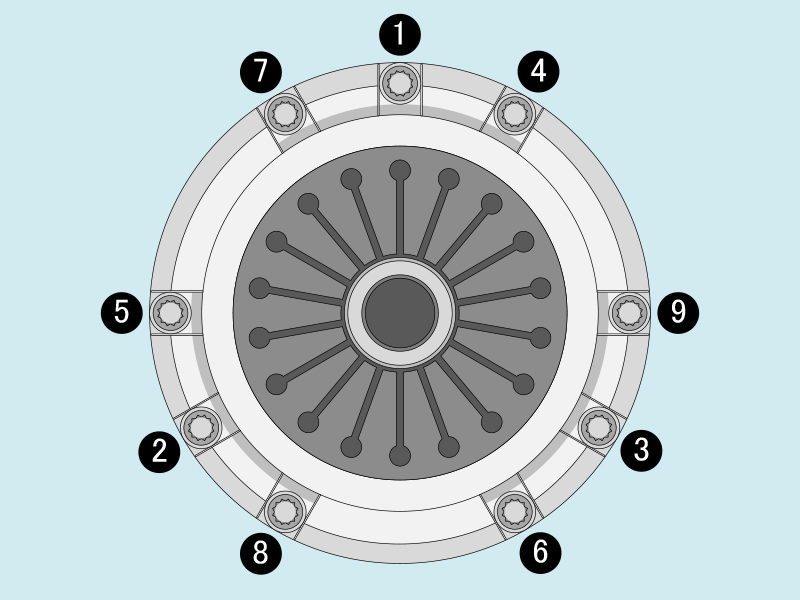 1
7
4
5
9
2
3
8
6